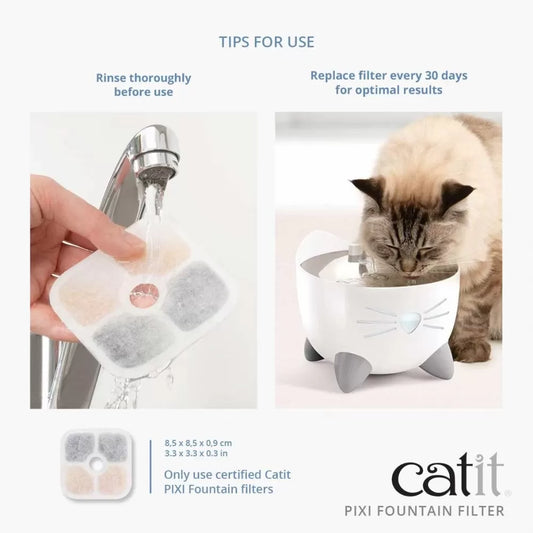 TIPS FOR USE

Rinse thoroughly before use

Replace filter every 30 days for optimal results

8,5 x 8,5 x 0,9 cm
3.3 x 3.3 x 0.3 in

Only use certified Catit PIXI Fountain filters

catit®

PIXI FOUNTAIN FILTER